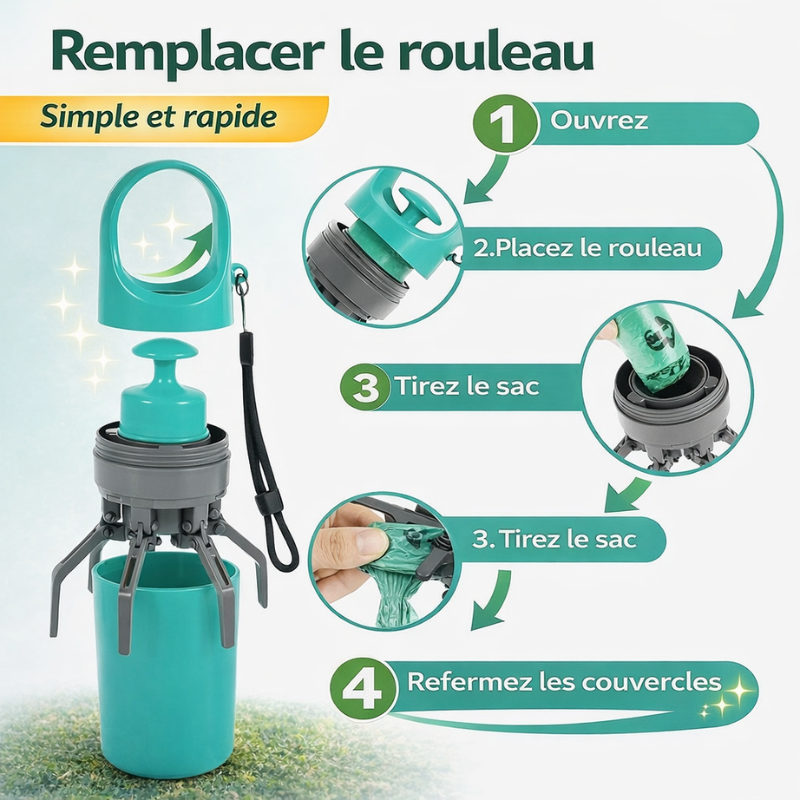 Remplacer le rouleau

Simple et rapide

1 Ouvrez

2.Placez le rouleau

3 Tirez le sac

3. Tirez le sac

4 Refermez les couvercles