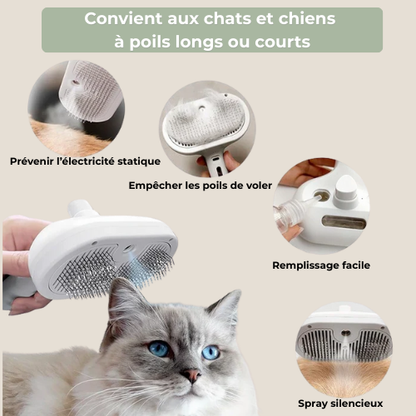 Convient aux chats et chiens à poils longs ou courts

Prévenir l'électricité statique

Empêcher les poils de voler

Remplissage facile

Spray silencieux