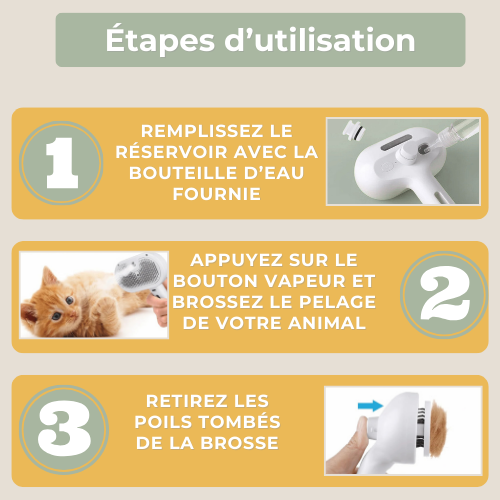 Étapes d’utilisation

1

REMPLISSEZ LE RÉSERVOIR AVEC LA BOUTEILLE D’EAU FOURNIE

APPUYEZ SUR LE BOUTON VAPEUR ET BROSSEZ LE PELAGE DE VOTRE ANIMAL

2

3

RETIREZ LES POILS TOMBÉS DE LA BROSSE